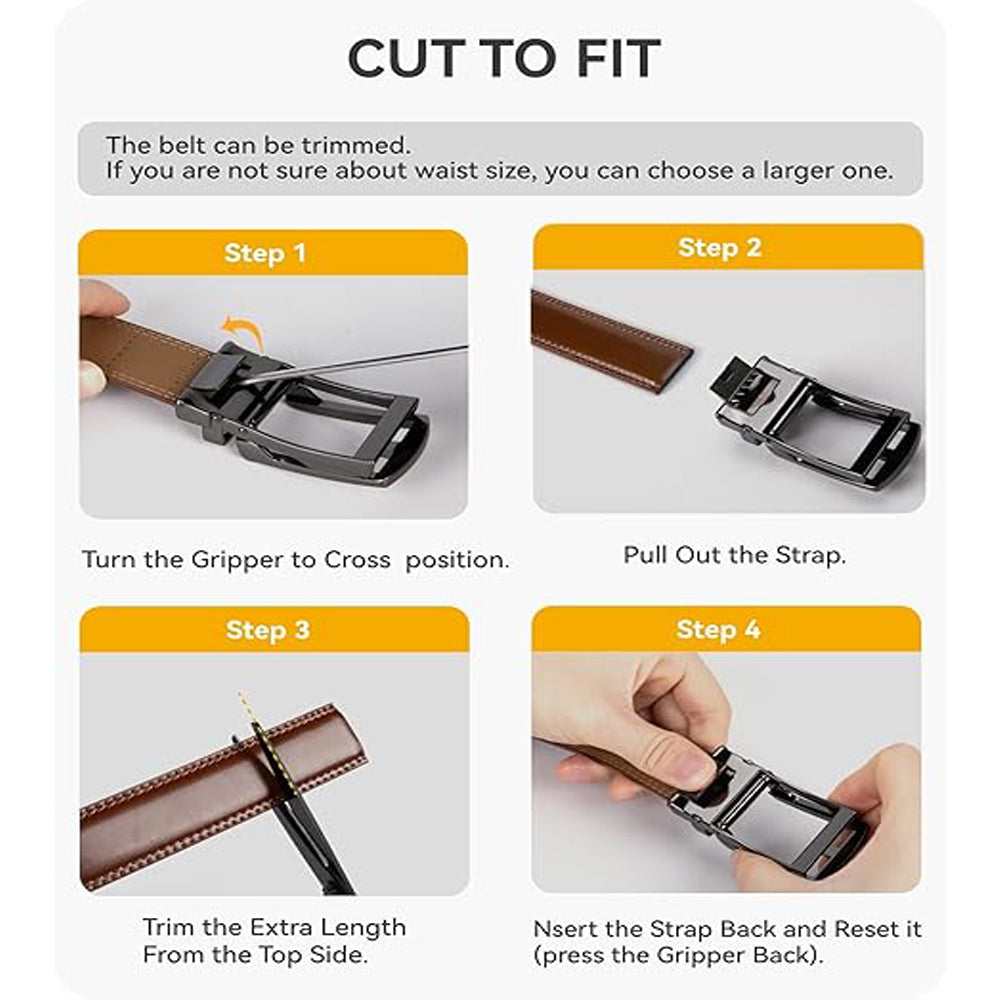 CUT TO FIT

The belt can be trimmed.
If you are not sure about waist size, you can choose a larger one.

Step 1

Turn the Gripper to Cross  position.

Step 2

Pull Out the Strap.

Step 3

Trim the Extra Length
From the Top Side.

Step 4

Nsert the Strap Back and Reset it
(press the Gripper Back).